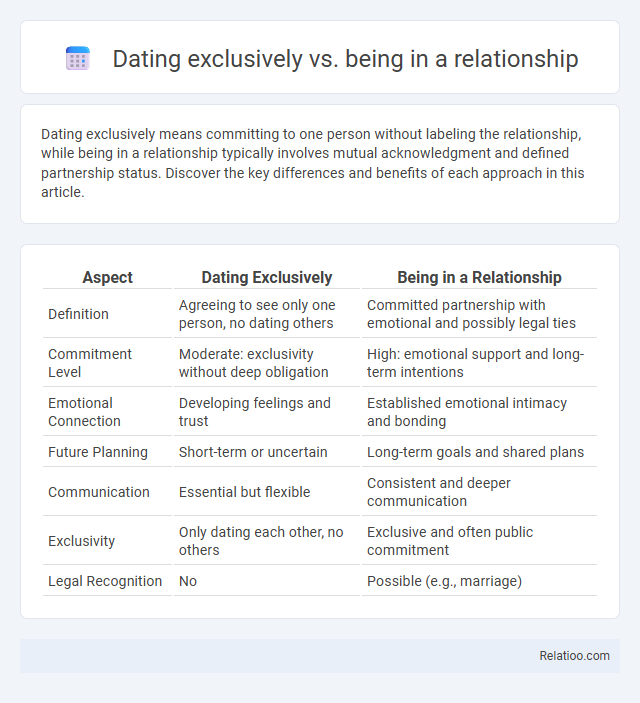 Dating exclusively vs. being in a relationship

Dating exclusively means committing to one person without labeling the relationship, while being in a relationship typically involves mutual acknowledgment and defined partnership status. Discover the key differences and benefits of each approach in this article.

| Aspect | Dating Exclusively | Being in a Relationship |
|---|---|---|
| Definition | Agreeing to see only one person, no dating others | Committed partnership with emotional and possibly legal ties |
| Commitment Level | Moderate: exclusivity without deep obligation | High: emotional support and long-term intentions |
| Emotional Connection | Developing feelings and trust | Established emotional intimacy and bonding |
| Future Planning | Short-term or uncertain | Long-term goals and shared plans |
| Communication | Essential but flexible | Consistent and deeper communication |
| Exclusivity | Only dating each other, no others | Exclusive and often public commitment |
| Legal Recognition | No | Possible (e.g., marriage) |

Relatioo.com