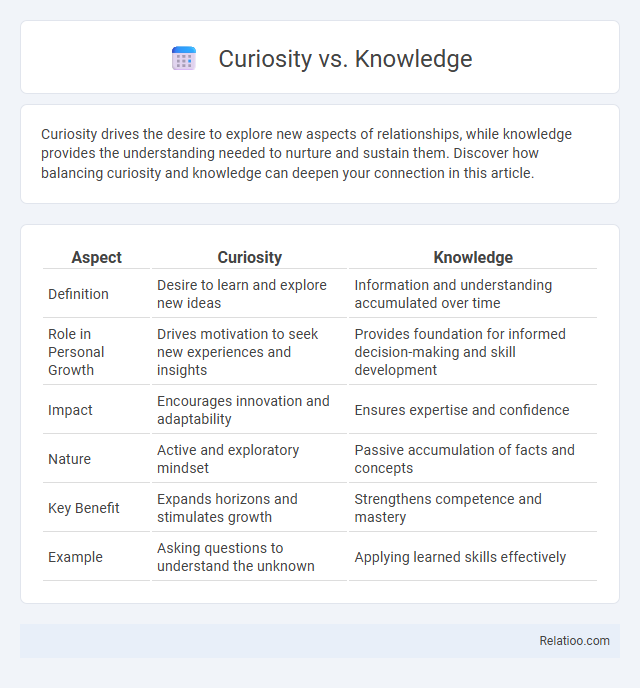 Curiosity vs. Knowledge

Curiosity drives the desire to explore new aspects of relationships, while knowledge provides the understanding needed to nurture and sustain them. Discover how balancing curiosity and knowledge can deepen your connection in this article.

| Aspect | Curiosity | Knowledge |
|---|---|---|
| Definition | Desire to learn and explore new ideas | Information and understanding accumulated over time |
| Role in Personal Growth | Drives motivation to seek new experiences and insights | Provides foundation for informed decision-making and skill development |
| Impact | Encourages innovation and adaptability | Ensures expertise and confidence |
| Nature | Active and exploratory mindset | Passive accumulation of facts and concepts |
| Key Benefit | Expands horizons and stimulates growth | Strengthens competence and mastery |
| Example | Asking questions to understand the unknown | Applying learned skills effectively |

Relatioo.com