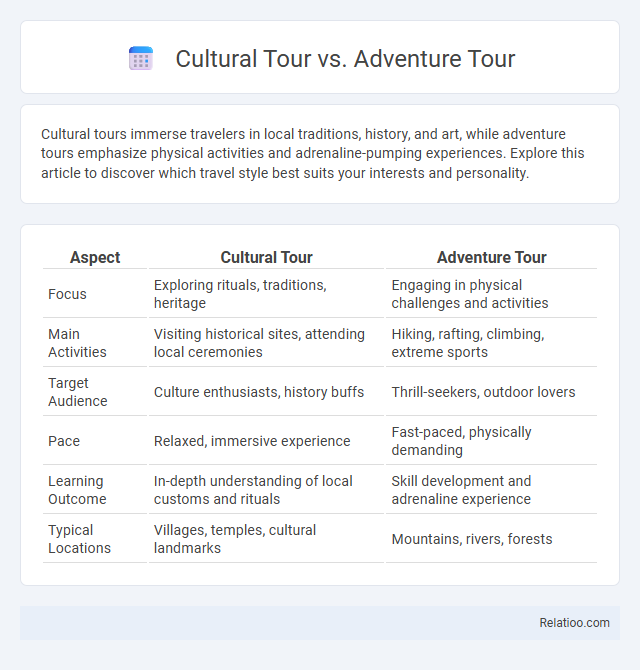 Cultural Tour vs. Adventure Tour

Cultural tours immerse travelers in local traditions, history, and art, while adventure tours emphasize physical activities and adrenaline-pumping experiences. Explore this article to discover which travel style best suits your interests and personality.

| Aspect | Cultural Tour | Adventure Tour |
|---|---|---|
| Focus | Exploring rituals, traditions, heritage | Engaging in physical challenges and activities |
| Main Activities | Visiting historical sites, attending local ceremonies | Hiking, rafting, climbing, extreme sports |
| Target Audience | Culture enthusiasts, history buffs | Thrill-seekers, outdoor lovers |
| Pace | Relaxed, immersive experience | Fast-paced, physically demanding |
| Learning Outcome | In-depth understanding of local customs and rituals | Skill development and adrenaline experience |
| Typical Locations | Villages, temples, cultural landmarks | Mountains, rivers, forests |

Relatioo.com