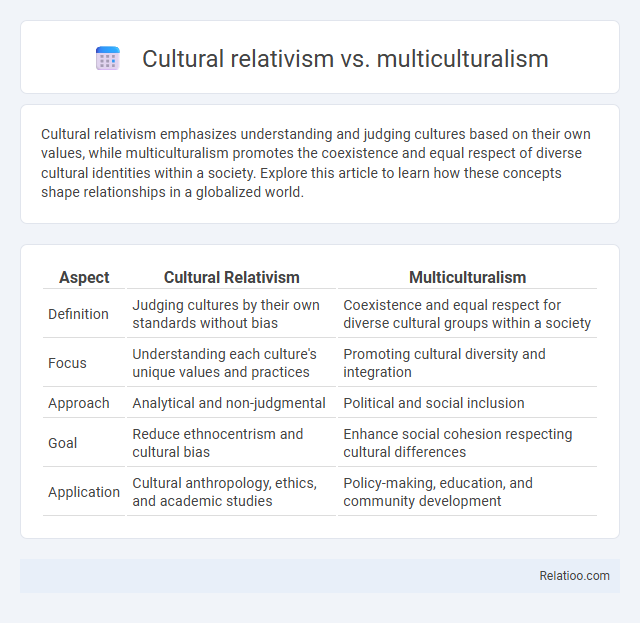 Cultural relativism vs. multiculturalism

Cultural relativism emphasizes understanding and judging cultures based on their own values, while multiculturalism promotes the coexistence and equal respect of diverse cultural identities within a society. Explore this article to learn how these concepts shape relationships in a globalized world.

| Aspect | Cultural Relativism | Multiculturalism |
|---|---|---|
| Definition | Judging cultures by their own standards without bias | Coexistence and equal respect for diverse cultural groups within a society |
| Focus | Understanding each culture's unique values and practices | Promoting cultural diversity and integration |
| Approach | Analytical and non-judgmental | Political and social inclusion |
| Goal | Reduce ethnocentrism and cultural bias | Enhance social cohesion respecting cultural differences |
| Application | Cultural anthropology, ethics, and academic studies | Policy-making, education, and community development |

Relatioo.com