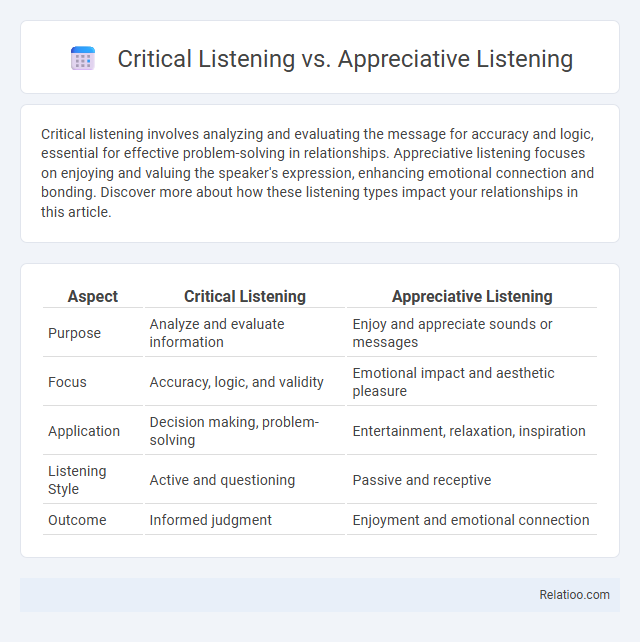 Critical Listening vs. Appreciative Listening

Critical listening involves analyzing and evaluating the message for accuracy and logic, essential for effective problem-solving in relationships. Appreciative listening focuses on enjoying and valuing the speaker's expression, enhancing emotional connection and bonding. Discover more about how these listening types impact your relationships in this article.

| Aspect | Critical Listening | Appreciative Listening |
|---|---|---|
| Purpose | Analyze and evaluate information | Enjoy and appreciate sounds or messages |
| Focus | Accuracy, logic, and validity | Emotional impact and aesthetic pleasure |
| Application | Decision making, problem-solving | Entertainment, relaxation, inspiration |
| Listening Style | Active and questioning | Passive and receptive |
| Outcome | Informed judgment | Enjoyment and emotional connection |

Relatioo.com