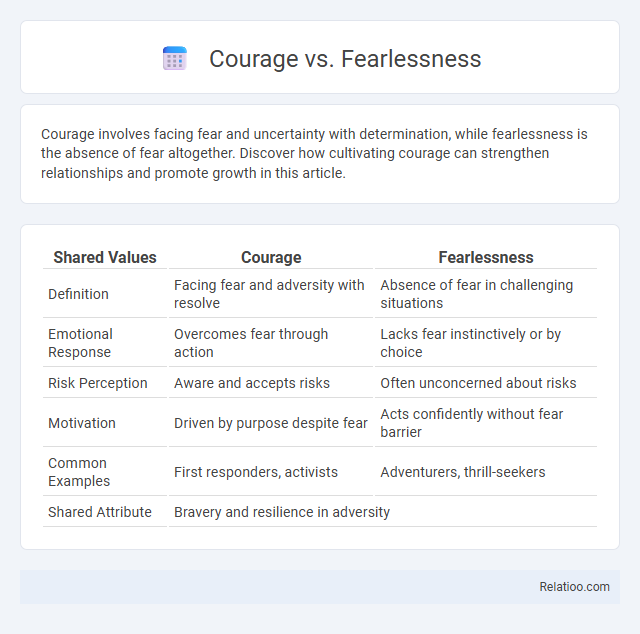 Courage vs. Fearlessness

Courage involves facing fear and uncertainty with determination, while fearlessness is the absence of fear altogether. Discover how cultivating courage can strengthen relationships and promote growth in this article.

| Shared Values | Courage | Fearlessness |
|---|---|---|
| Definition | Facing fear and adversity with resolve | Absence of fear in challenging situations |
| Emotional Response | Overcomes fear through action | Lacks fear instinctively or by choice |
| Risk Perception | Aware and accepts risks | Often unconcerned about risks |
| Motivation | Driven by purpose despite fear | Acts confidently without fear barrier |
| Common Examples | First responders, activists | Adventurers, thrill-seekers |
| Shared Attribute | Bravery and resilience in adversity | |

Relatioo.com