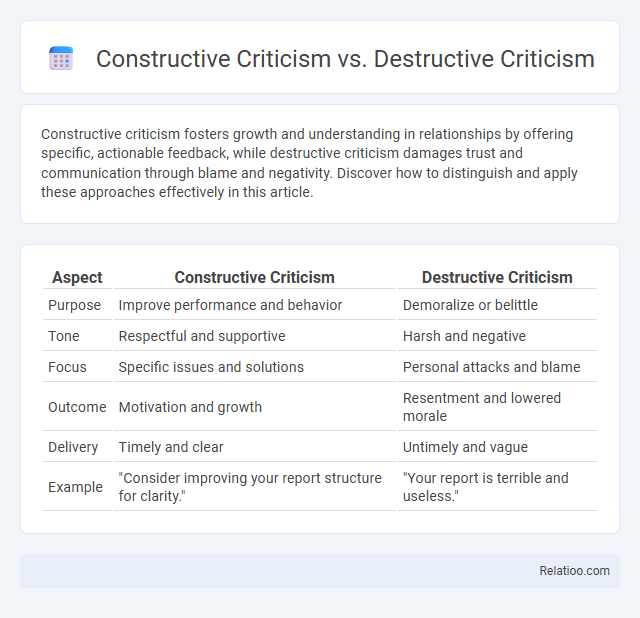 Constructive Criticism vs. Destructive Criticism

Constructive criticism fosters growth and understanding in relationships by offering specific, actionable feedback, while destructive criticism damages trust and communication through blame and negativity. Discover how to distinguish and apply these approaches effectively in this article.

| Aspect | Constructive Criticism | Destructive Criticism |
|---|---|---|
| Purpose | Improve performance and behavior | Demoralize or belittle |
| Tone | Respectful and supportive | Harsh and negative |
| Focus | Specific issues and solutions | Personal attacks and blame |
| Outcome | Motivation and growth | Resentment and lowered morale |
| Delivery | Timely and clear | Untimely and vague |
| Example | "Consider improving your report structure for clarity." | "Your report is terrible and useless." |

Relatioo.com