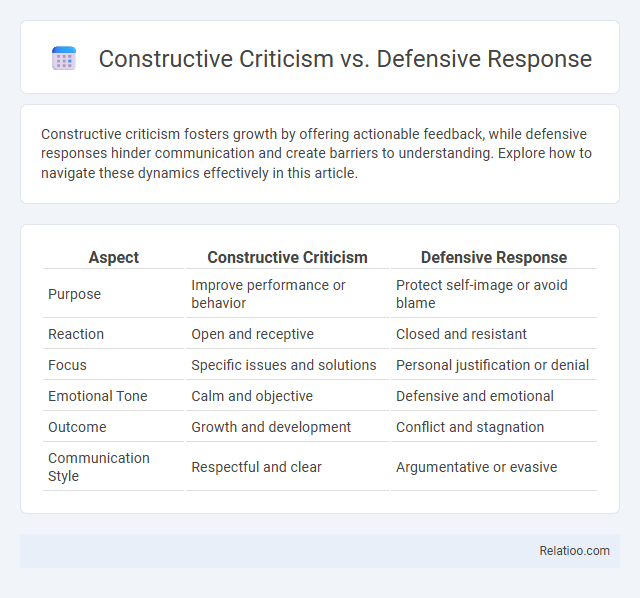 Constructive Criticism vs. Defensive Response

Constructive criticism fosters growth by offering actionable feedback, while defensive responses hinder communication and create barriers to understanding. Explore how to navigate these dynamics effectively in this article.

| Aspect | Constructive Criticism | Defensive Response |
|---|---|---|
| Purpose | Improve performance or behavior | Protect self-image or avoid blame |
| Reaction | Open and receptive | Closed and resistant |
| Focus | Specific issues and solutions | Personal justification or denial |
| Emotional Tone | Calm and objective | Defensive and emotional |
| Outcome | Growth and development | Conflict and stagnation |
| Communication Style | Respectful and clear | Argumentative or evasive |

Relatioo.com