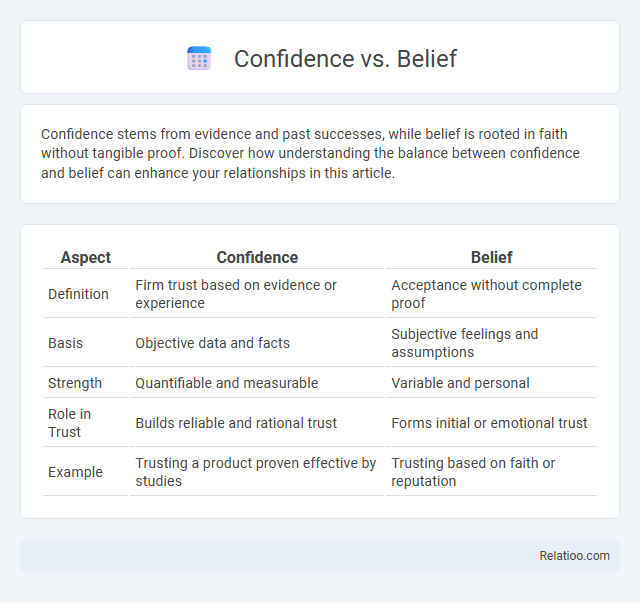 Confidence vs. Belief

Confidence stems from evidence and past successes, while belief is rooted in faith without tangible proof. Discover how understanding the balance between confidence and belief can enhance your relationships in this article.

| Aspect | Confidence | Belief |
|---|---|---|
| Definition | Firm trust based on evidence or experience | Acceptance without complete proof |
| Basis | Objective data and facts | Subjective feelings and assumptions |
| Strength | Quantifiable and measurable | Variable and personal |
| Role in Trust | Builds reliable and rational trust | Forms initial or emotional trust |
| Example | Trusting a product proven effective by studies | Trusting based on faith or reputation |

Relatioo.com