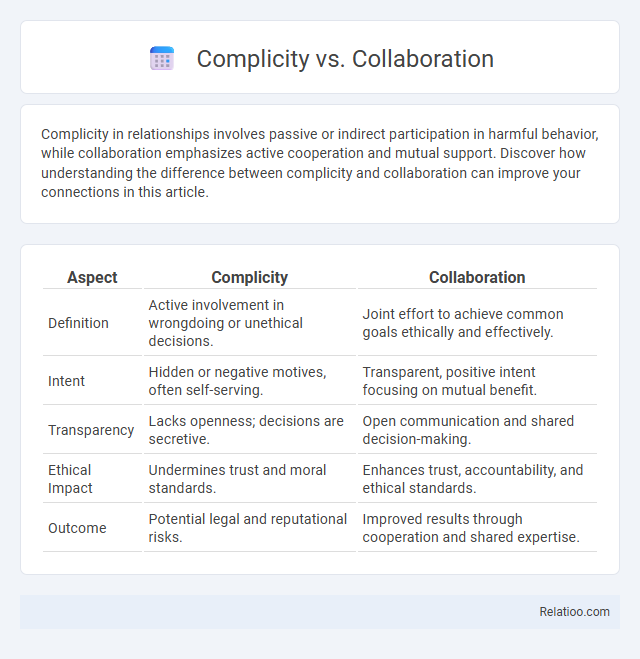 Complicity vs. Collaboration

Complicity in relationships involves passive or indirect participation in harmful behavior, while collaboration emphasizes active cooperation and mutual support. Discover how understanding the difference between complicity and collaboration can improve your connections in this article.

| Aspect | Complicity | Collaboration |
|---|---|---|
| Definition | Active involvement in wrongdoing or unethical decisions. | Joint effort to achieve common goals ethically and effectively. |
| Intent | Hidden or negative motives, often self-serving. | Transparent, positive intent focusing on mutual benefit. |
| Transparency | Lacks openness; decisions are secretive. | Open communication and shared decision-making. |
| Ethical Impact | Undermines trust and moral standards. | Enhances trust, accountability, and ethical standards. |
| Outcome | Potential legal and reputational risks. | Improved results through cooperation and shared expertise. |

Relatioo.com