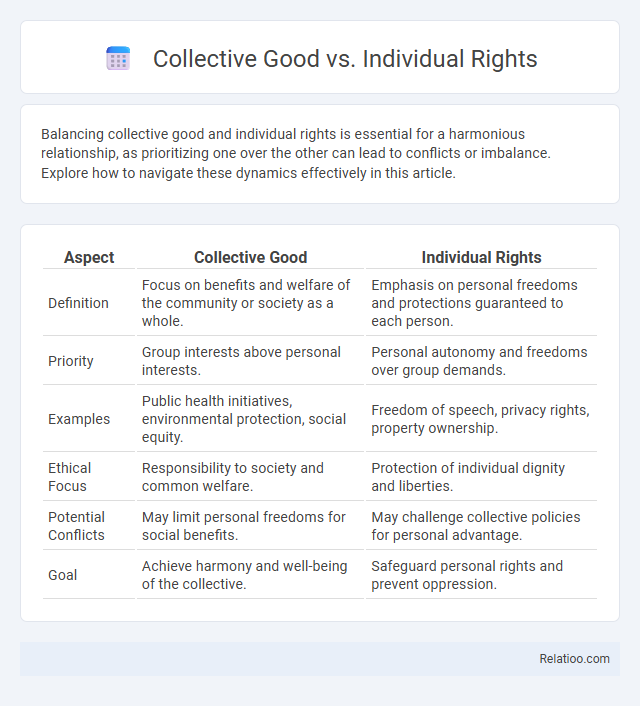 Collective Good vs. Individual Rights

Balancing collective good and individual rights is essential for a harmonious relationship, as prioritizing one over the other can lead to conflicts or imbalance. Explore how to navigate these dynamics effectively in this article.

| Aspect | Collective Good | Individual Rights |
|---|---|---|
| Definition | Focus on benefits and welfare of the community or society as a whole. | Emphasis on personal freedoms and protections guaranteed to each person. |
| Priority | Group interests above personal interests. | Personal autonomy and freedoms over group demands. |
| Examples | Public health initiatives, environmental protection, social equity. | Freedom of speech, privacy rights, property ownership. |
| Ethical Focus | Responsibility to society and common welfare. | Protection of individual dignity and liberties. |
| Potential Conflicts | May limit personal freedoms for social benefits. | May challenge collective policies for personal advantage. |
| Goal | Achieve harmony and well-being of the collective. | Safeguard personal rights and prevent oppression. |

Relatioo.com