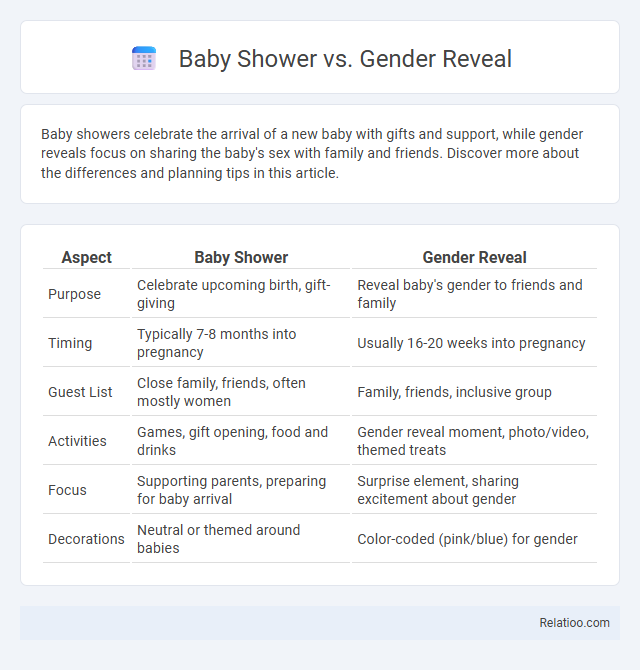 Baby Shower vs. Gender Reveal

Baby showers celebrate the arrival of a new baby with gifts and support, while gender reveals focus on sharing the baby's sex with family and friends. Discover more about the differences and planning tips in this article.

| Aspect | Baby Shower | Gender Reveal |
|---|---|---|
| Purpose | Celebrate upcoming birth, gift-giving | Reveal baby's gender to friends and family |
| Timing | Typically 7-8 months into pregnancy | Usually 16-20 weeks into pregnancy |
| Guest List | Close family, friends, often mostly women | Family, friends, inclusive group |
| Activities | Games, gift opening, food and drinks | Gender reveal moment, photo/video, themed treats |
| Focus | Supporting parents, preparing for baby arrival | Surprise element, sharing excitement about gender |
| Decorations | Neutral or themed around babies | Color-coded (pink/blue) for gender |

Relatioo.com