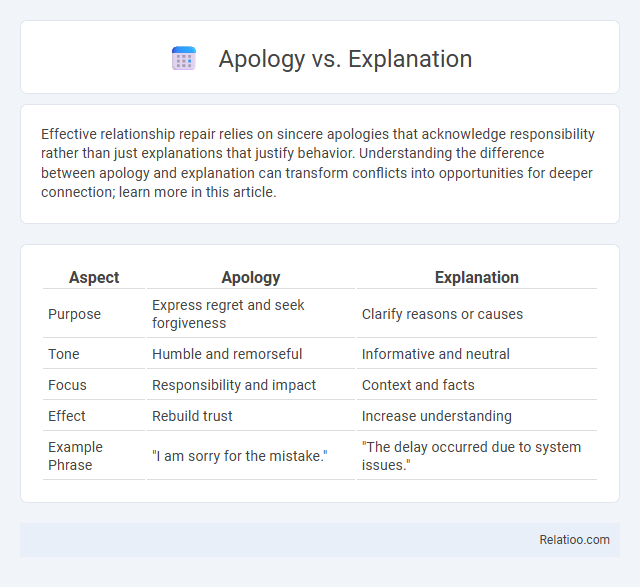 Apology vs. Explanation

Effective relationship repair relies on sincere apologies that acknowledge responsibility rather than just explanations that justify behavior. Understanding the difference between apology and explanation can transform conflicts into opportunities for deeper connection; learn more in this article.

| Aspect | Apology | Explanation |
|---|---|---|
| Purpose | Express regret and seek forgiveness | Clarify reasons or causes |
| Tone | Humble and remorseful | Informative and neutral |
| Focus | Responsibility and impact | Context and facts |
| Effect | Rebuild trust | Increase understanding |
| Example Phrase | "I am sorry for the mistake." | "The delay occurred due to system issues." |

Relatioo.com