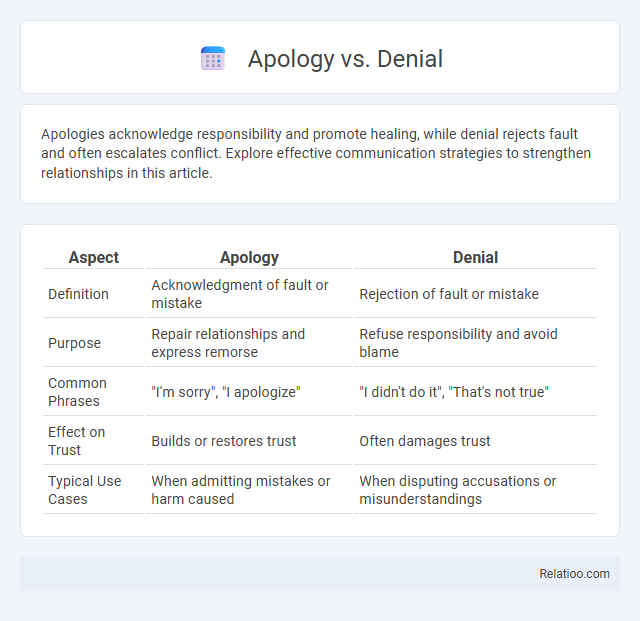 Apology vs. Denial

Apologies acknowledge responsibility and promote healing, while denial rejects fault and often escalates conflict. Explore effective communication strategies to strengthen relationships in this article.

| Aspect | Apology | Denial |
|---|---|---|
| Definition | Acknowledgment of fault or mistake | Rejection of fault or mistake |
| Purpose | Repair relationships and express remorse | Refuse responsibility and avoid blame |
| Common Phrases | "I'm sorry", "I apologize" | "I didn't do it", "That's not true" |
| Effect on Trust | Builds or restores trust | Often damages trust |
| Typical Use Cases | When admitting mistakes or harm caused | When disputing accusations or misunderstandings |

Relatioo.com