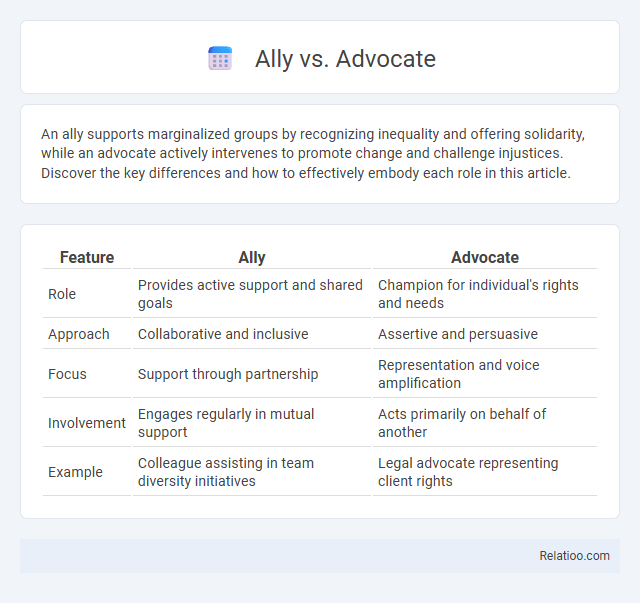 Ally vs. Advocate

An ally supports marginalized groups by recognizing inequality and offering solidarity, while an advocate actively intervenes to promote change and challenge injustices. Discover the key differences and how to effectively embody each role in this article.

| Feature | Ally | Advocate |
|---|---|---|
| Role | Provides active support and shared goals | Champion for individual's rights and needs |
| Approach | Collaborative and inclusive | Assertive and persuasive |
| Focus | Support through partnership | Representation and voice amplification |
| Involvement | Engages regularly in mutual support | Acts primarily on behalf of another |
| Example | Colleague assisting in team diversity initiatives | Legal advocate representing client rights |

Relatioo.com