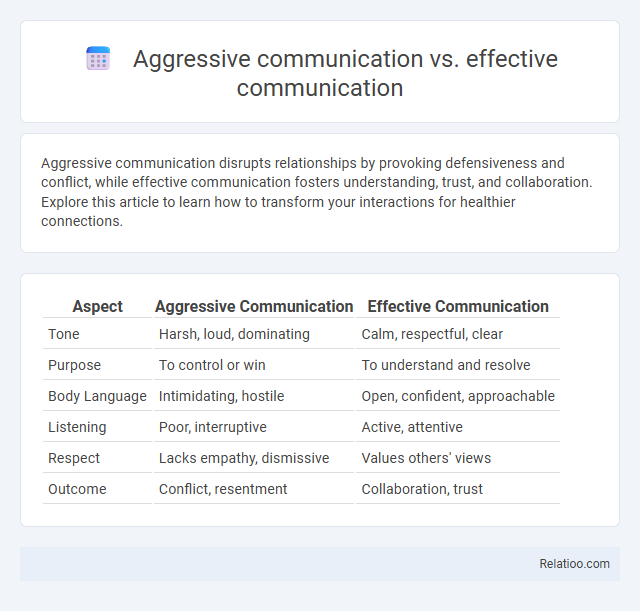 Aggressive communication vs. effective communication

Aggressive communication disrupts relationships by provoking defensiveness and conflict, while effective communication fosters understanding, trust, and collaboration. Explore this article to learn how to transform your interactions for healthier connections.

| Aspect | Aggressive Communication | Effective Communication |
|---|---|---|
| Tone | Harsh, loud, dominating | Calm, respectful, clear |
| Purpose | To control or win | To understand and resolve |
| Body Language | Intimidating, hostile | Open, confident, approachable |
| Listening | Poor, interruptive | Active, attentive |
| Respect | Lacks empathy, dismissive | Values others' views |
| Outcome | Conflict, resentment | Collaboration, trust |

Relatioo.com