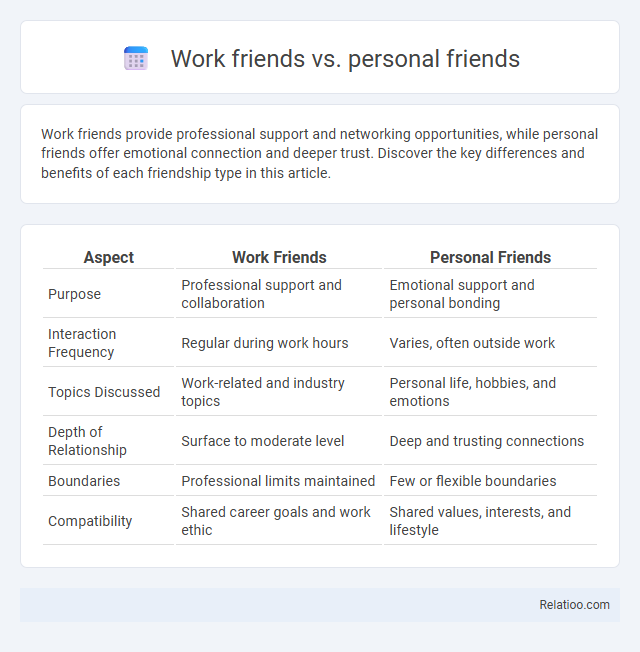 Work friends vs. personal friends

Work friends provide professional support and networking opportunities, while personal friends offer emotional connection and deeper trust. Discover the key differences and benefits of each friendship type in this article.

| Aspect | Work Friends | Personal Friends |
|---|---|---|
| Purpose | Professional support and collaboration | Emotional support and personal bonding |
| Interaction Frequency | Regular during work hours | Varies, often outside work |
| Topics Discussed | Work-related and industry topics | Personal life, hobbies, and emotions |
| Depth of Relationship | Surface to moderate level | Deep and trusting connections |
| Boundaries | Professional limits maintained | Few or flexible boundaries |
| Compatibility | Shared career goals and work ethic | Shared values, interests, and lifestyle |

Relatioo.com