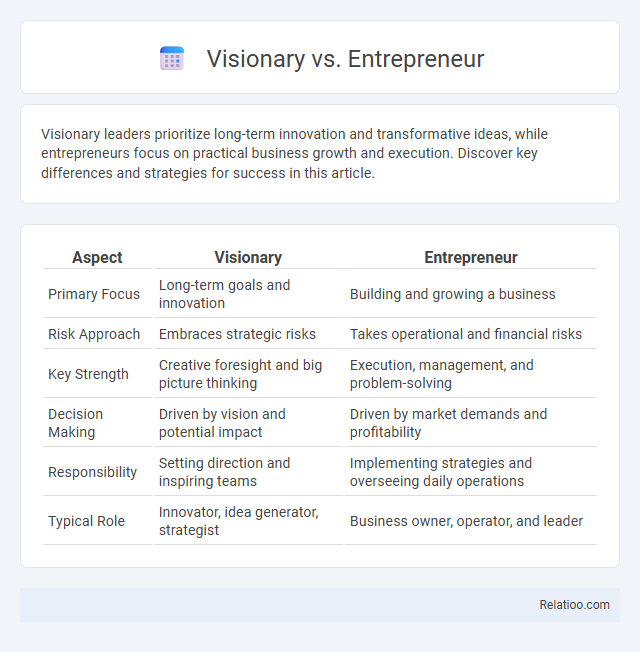 Visionary vs. Entrepreneur

Visionary leaders prioritize long-term innovation and transformative ideas, while entrepreneurs focus on practical business growth and execution. Discover key differences and strategies for success in this article.

| Aspect | Visionary | Entrepreneur |
|---|---|---|
| Primary Focus | Long-term goals and innovation | Building and growing a business |
| Risk Approach | Embraces strategic risks | Takes operational and financial risks |
| Key Strength | Creative foresight and big picture thinking | Execution, management, and problem-solving |
| Decision Making | Driven by vision and potential impact | Driven by market demands and profitability |
| Responsibility | Setting direction and inspiring teams | Implementing strategies and overseeing daily operations |
| Typical Role | Innovator, idea generator, strategist | Business owner, operator, and leader |

Relatioo.com