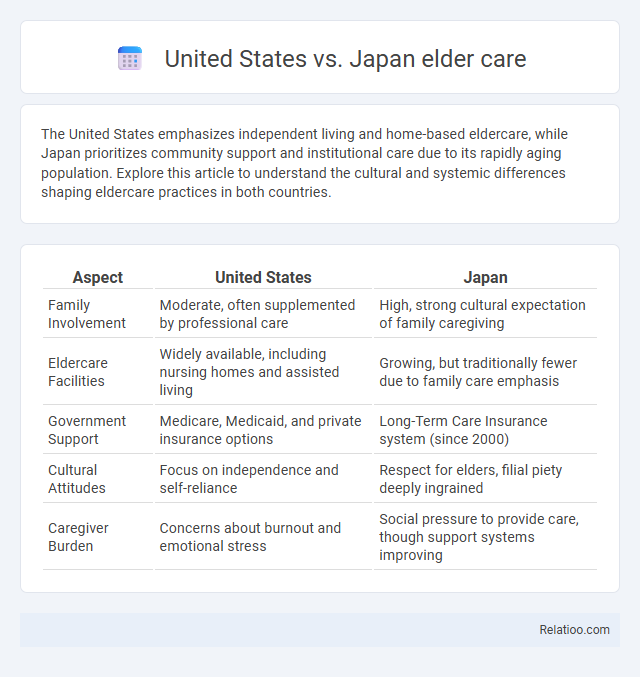 United States vs. Japan elder care

The United States emphasizes independent living and home-based eldercare, while Japan prioritizes community support and institutional care due to its rapidly aging population. Explore this article to understand the cultural and systemic differences shaping eldercare practices in both countries.

| Aspect | United States | Japan |
|---|---|---|
| Family Involvement | Moderate, often supplemented by professional care | High, strong cultural expectation of family caregiving |
| Eldercare Facilities | Widely available, including nursing homes and assisted living | Growing, but traditionally fewer due to family care emphasis |
| Government Support | Medicare, Medicaid, and private insurance options | Long-Term Care Insurance system (since 2000) |
| Cultural Attitudes | Focus on independence and self-reliance | Respect for elders, filial piety deeply ingrained |
| Caregiver Burden | Concerns about burnout and emotional stress | Social pressure to provide care, though support systems improving |

Relatioo.com