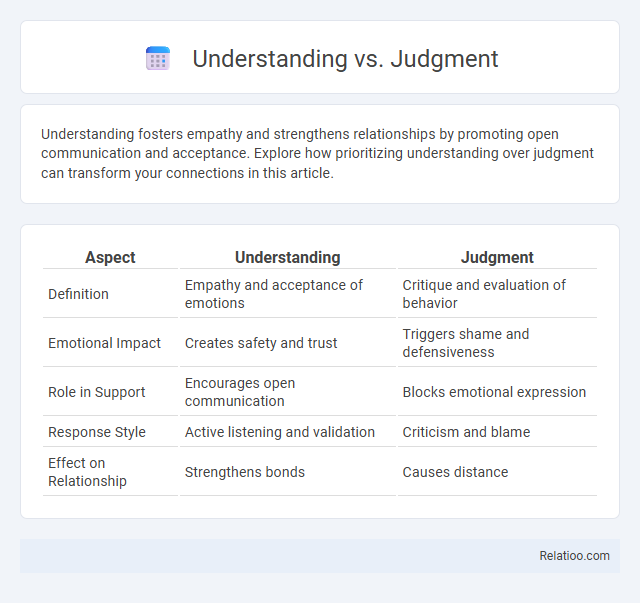 Understanding vs. Judgment

Understanding fosters empathy and strengthens relationships by promoting open communication and acceptance. Explore how prioritizing understanding over judgment can transform your connections in this article.

| Aspect | Understanding | Judgment |
|---|---|---|
| Definition | Empathy and acceptance of emotions | Critique and evaluation of behavior |
| Emotional Impact | Creates safety and trust | Triggers shame and defensiveness |
| Role in Support | Encourages open communication | Blocks emotional expression |
| Response Style | Active listening and validation | Criticism and blame |
| Effect on Relationship | Strengthens bonds | Causes distance |

Relatioo.com