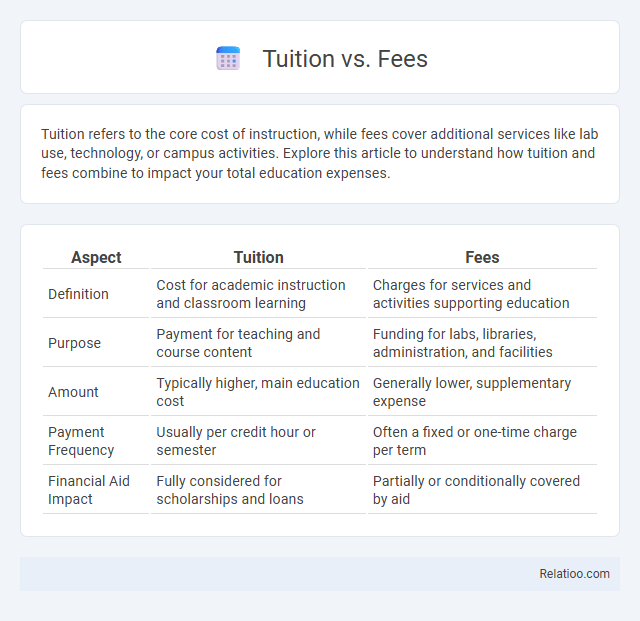 Tuition vs. Fees

Tuition refers to the core cost of instruction, while fees cover additional services like lab use, technology, or campus activities. Explore this article to understand how tuition and fees combine to impact your total education expenses.

| Aspect | Tuition | Fees |
|---|---|---|
| Definition | Cost for academic instruction and classroom learning | Charges for services and activities supporting education |
| Purpose | Payment for teaching and course content | Funding for labs, libraries, administration, and facilities |
| Amount | Typically higher, main education cost | Generally lower, supplementary expense |
| Payment Frequency | Usually per credit hour or semester | Often a fixed or one-time charge per term |
| Financial Aid Impact | Fully considered for scholarships and loans | Partially or conditionally covered by aid |

Relatioo.com