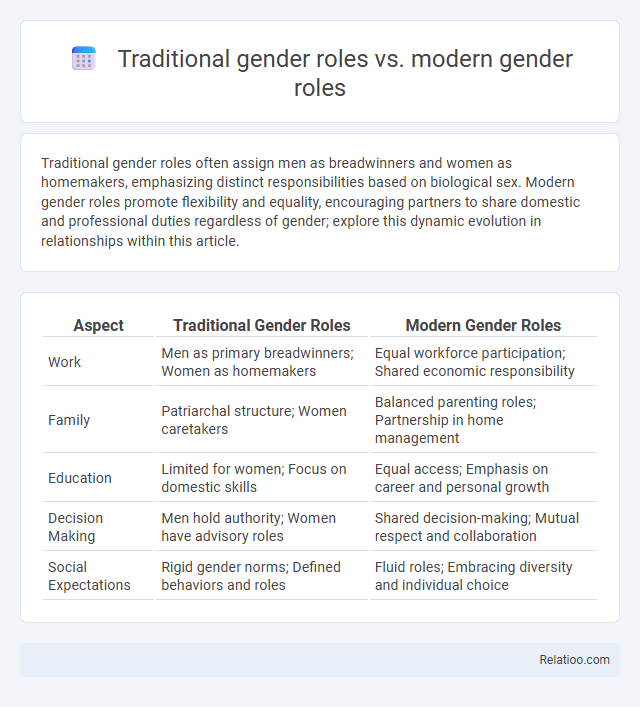 Traditional gender roles vs. modern gender roles

Traditional gender roles often assign men as breadwinners and women as homemakers, emphasizing distinct responsibilities based on biological sex. Modern gender roles promote flexibility and equality, encouraging partners to share domestic and professional duties regardless of gender; explore this dynamic evolution in relationships within this article.

| Aspect | Traditional Gender Roles | Modern Gender Roles |
|---|---|---|
| Work | Men as primary breadwinners; Women as homemakers | Equal workforce participation; Shared economic responsibility |
| Family | Patriarchal structure; Women caretakers | Balanced parenting roles; Partnership in home management |
| Education | Limited for women; Focus on domestic skills | Equal access; Emphasis on career and personal growth |
| Decision Making | Men hold authority; Women have advisory roles | Shared decision-making; Mutual respect and collaboration |
| Social Expectations | Rigid gender norms; Defined behaviors and roles | Fluid roles; Embracing diversity and individual choice |

Relatioo.com