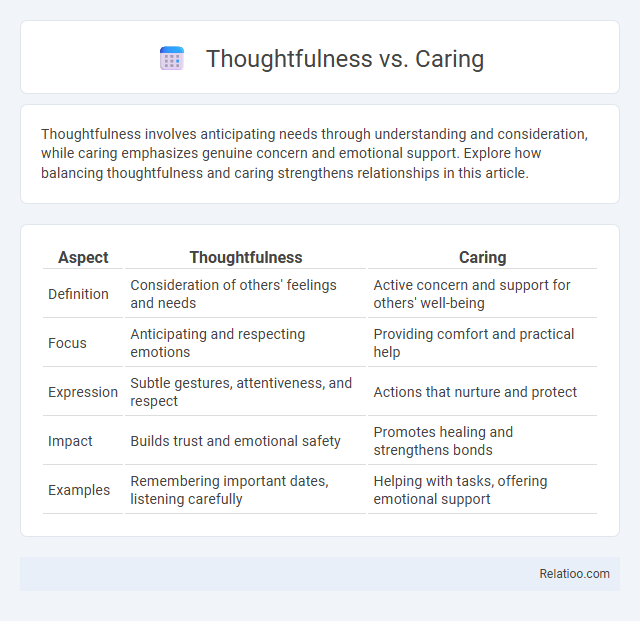 Thoughtfulness vs. Caring

Thoughtfulness involves anticipating needs through understanding and consideration, while caring emphasizes genuine concern and emotional support. Explore how balancing thoughtfulness and caring strengthens relationships in this article.

| Aspect | Thoughtfulness | Caring |
|---|---|---|
| Definition | Consideration of others' feelings and needs | Active concern and support for others' well-being |
| Focus | Anticipating and respecting emotions | Providing comfort and practical help |
| Expression | Subtle gestures, attentiveness, and respect | Actions that nurture and protect |
| Impact | Builds trust and emotional safety | Promotes healing and strengthens bonds |
| Examples | Remembering important dates, listening carefully | Helping with tasks, offering emotional support |

Relatioo.com