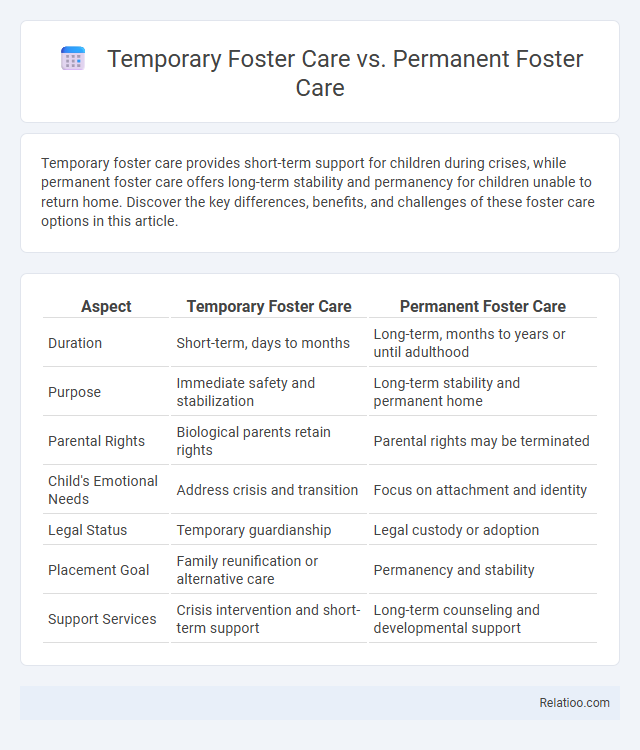 Temporary Foster Care vs. Permanent Foster Care

Temporary foster care provides short-term support for children during crises, while permanent foster care offers long-term stability and permanency for children unable to return home. Discover the key differences, benefits, and challenges of these foster care options in this article.

| Aspect | Temporary Foster Care | Permanent Foster Care |
|---|---|---|
| Duration | Short-term, days to months | Long-term, months to years or until adulthood |
| Purpose | Immediate safety and stabilization | Long-term stability and permanent home |
| Parental Rights | Biological parents retain rights | Parental rights may be terminated |
| Child's Emotional Needs | Address crisis and transition | Focus on attachment and identity |
| Legal Status | Temporary guardianship | Legal custody or adoption |
| Placement Goal | Family reunification or alternative care | Permanency and stability |
| Support Services | Crisis intervention and short-term support | Long-term counseling and developmental support |

Relatioo.com