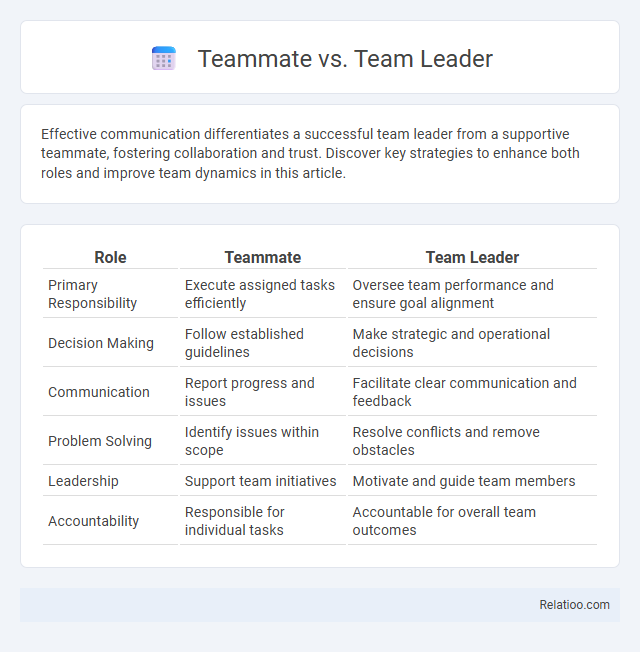 Teammate vs. Team Leader

Effective communication differentiates a successful team leader from a supportive teammate, fostering collaboration and trust. Discover key strategies to enhance both roles and improve team dynamics in this article.

| Role | Teammate | Team Leader |
|---|---|---|
| Primary Responsibility | Execute assigned tasks efficiently | Oversee team performance and ensure goal alignment |
| Decision Making | Follow established guidelines | Make strategic and operational decisions |
| Communication | Report progress and issues | Facilitate clear communication and feedback |
| Problem Solving | Identify issues within scope | Resolve conflicts and remove obstacles |
| Leadership | Support team initiatives | Motivate and guide team members |
| Accountability | Responsible for individual tasks | Accountable for overall team outcomes |

Relatioo.com