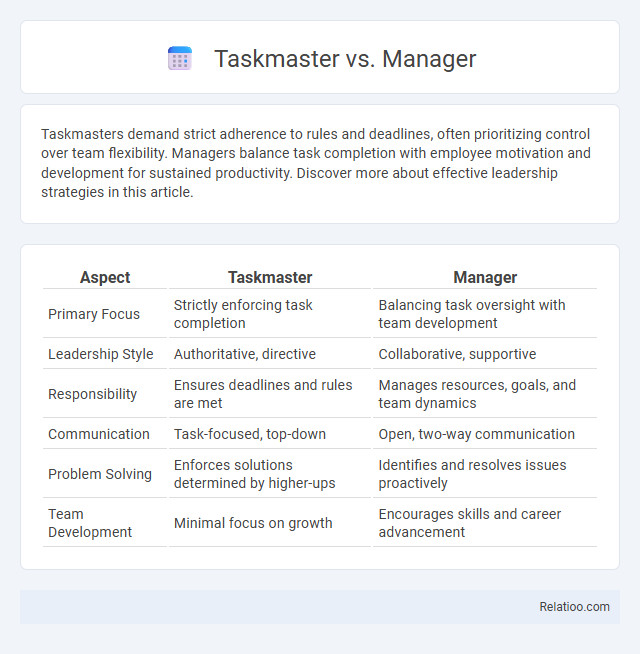 Taskmaster vs. Manager

Taskmasters demand strict adherence to rules and deadlines, often prioritizing control over team flexibility. Managers balance task completion with employee motivation and development for sustained productivity. Discover more about effective leadership strategies in this article.

| Aspect | Taskmaster | Manager |
|---|---|---|
| Primary Focus | Strictly enforcing task completion | Balancing task oversight with team development |
| Leadership Style | Authoritative, directive | Collaborative, supportive |
| Responsibility | Ensures deadlines and rules are met | Manages resources, goals, and team dynamics |
| Communication | Task-focused, top-down | Open, two-way communication |
| Problem Solving | Enforces solutions determined by higher-ups | Identifies and resolves issues proactively |
| Team Development | Minimal focus on growth | Encourages skills and career advancement |

Relatioo.com