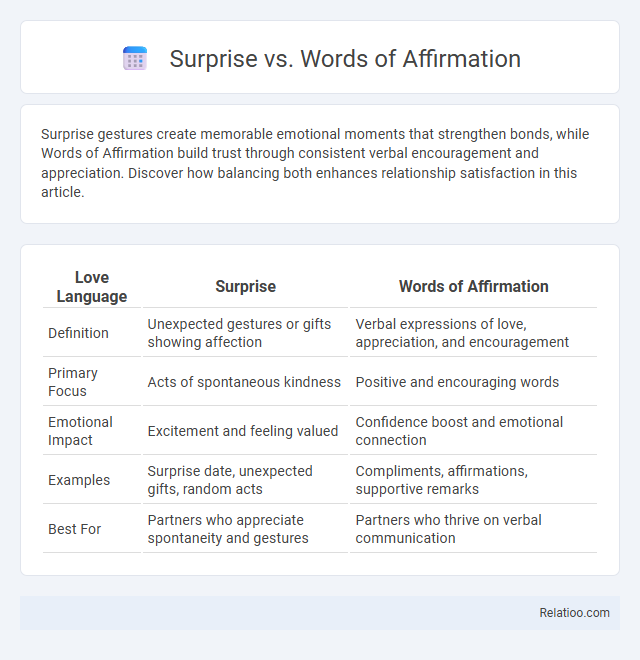 Surprise vs. Words of Affirmation

Surprise gestures create memorable emotional moments that strengthen bonds, while Words of Affirmation build trust through consistent verbal encouragement and appreciation. Discover how balancing both enhances relationship satisfaction in this article.

| Love Language | Surprise | Words of Affirmation |
|---|---|---|
| Definition | Unexpected gestures or gifts showing affection | Verbal expressions of love, appreciation, and encouragement |
| Primary Focus | Acts of spontaneous kindness | Positive and encouraging words |
| Emotional Impact | Excitement and feeling valued | Confidence boost and emotional connection |
| Examples | Surprise date, unexpected gifts, random acts | Compliments, affirmations, supportive remarks |
| Best For | Partners who appreciate spontaneity and gestures | Partners who thrive on verbal communication |

Relatioo.com