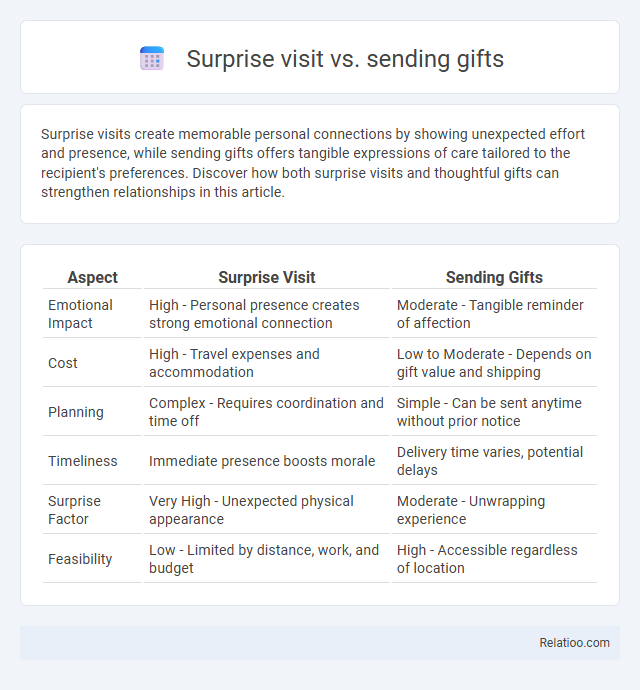 Surprise visit vs. sending gifts

Surprise visits create memorable personal connections by showing unexpected effort and presence, while sending gifts offers tangible expressions of care tailored to the recipient's preferences. Discover how both surprise visits and thoughtful gifts can strengthen relationships in this article.

| Aspect | Surprise Visit | Sending Gifts |
|---|---|---|
| Emotional Impact | High - Personal presence creates strong emotional connection | Moderate - Tangible reminder of affection |
| Cost | High - Travel expenses and accommodation | Low to Moderate - Depends on gift value and shipping |
| Planning | Complex - Requires coordination and time off | Simple - Can be sent anytime without prior notice |
| Timeliness | Immediate presence boosts morale | Delivery time varies, potential delays |
| Surprise Factor | Very High - Unexpected physical appearance | Moderate - Unwrapping experience |
| Feasibility | Low - Limited by distance, work, and budget | High - Accessible regardless of location |

Relatioo.com