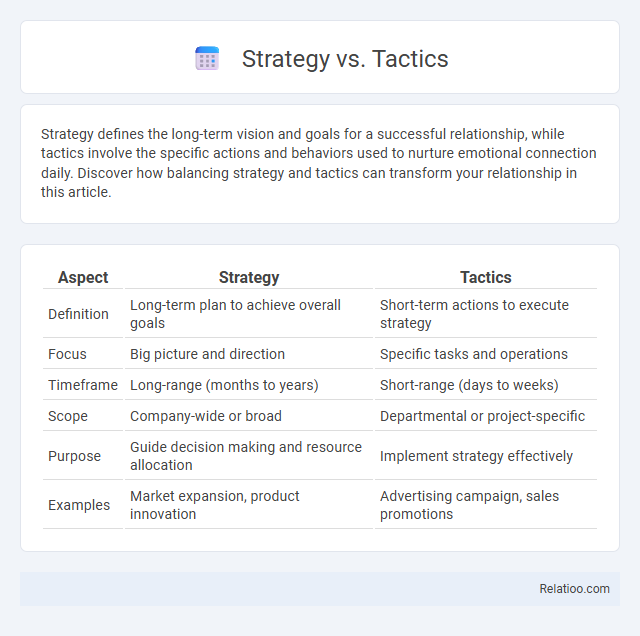 Strategy vs. Tactics

Strategy defines the long-term vision and goals for a successful relationship, while tactics involve the specific actions and behaviors used to nurture emotional connection daily. Discover how balancing strategy and tactics can transform your relationship in this article.

| Aspect | Strategy | Tactics |
|---|---|---|
| Definition | Long-term plan to achieve overall goals | Short-term actions to execute strategy |
| Focus | Big picture and direction | Specific tasks and operations |
| Timeframe | Long-range (months to years) | Short-range (days to weeks) |
| Scope | Company-wide or broad | Departmental or project-specific |
| Purpose | Guide decision making and resource allocation | Implement strategy effectively |
| Examples | Market expansion, product innovation | Advertising campaign, sales promotions |

Relatioo.com