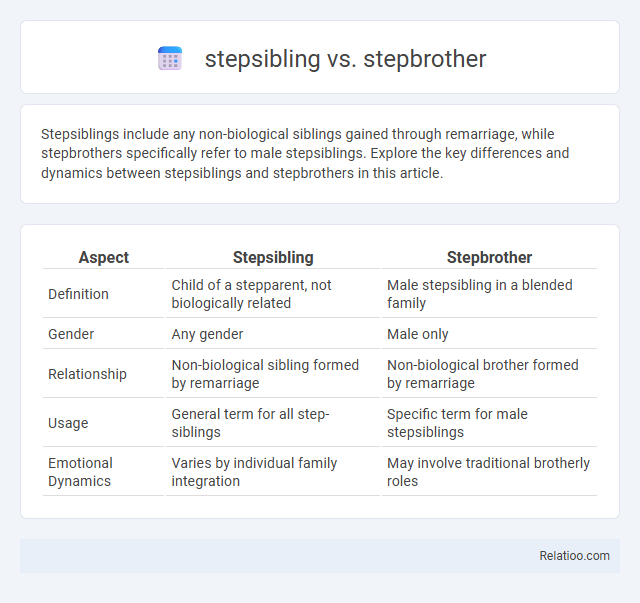 stepsibling vs. stepbrother

Stepsiblings include any non-biological siblings gained through remarriage, while stepbrothers specifically refer to male stepsiblings. Explore the key differences and dynamics between stepsiblings and stepbrothers in this article.

| Aspect | Stepsibling | Stepbrother |
|---|---|---|
| Definition | Child of a stepparent, not biologically related | Male stepsibling in a blended family |
| Gender | Any gender | Male only |
| Relationship | Non-biological sibling formed by remarriage | Non-biological brother formed by remarriage |
| Usage | General term for all step-siblings | Specific term for male stepsiblings |
| Emotional Dynamics | Varies by individual family integration | May involve traditional brotherly roles |

Relatioo.com