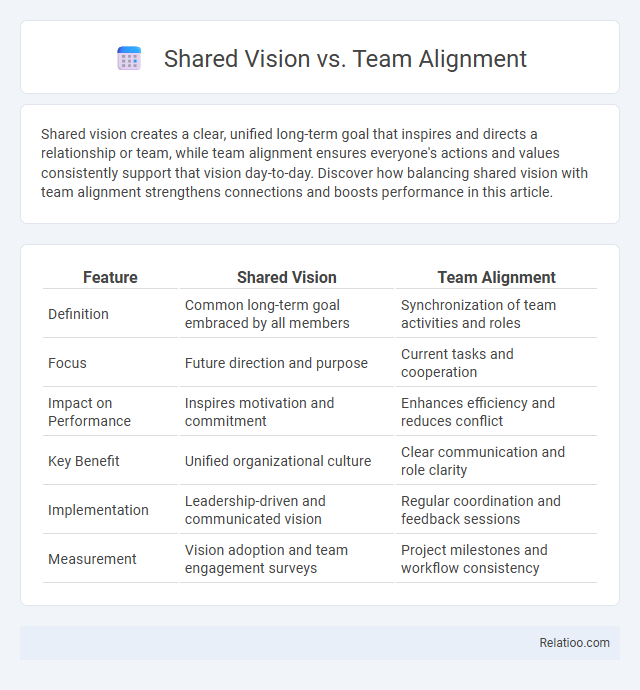 Shared Vision vs. Team Alignment

Shared vision creates a clear, unified long-term goal that inspires and directs a relationship or team, while team alignment ensures everyone's actions and values consistently support that vision day-to-day. Discover how balancing shared vision with team alignment strengthens connections and boosts performance in this article.

| Feature | Shared Vision | Team Alignment |
|---|---|---|
| Definition | Common long-term goal embraced by all members | Synchronization of team activities and roles |
| Focus | Future direction and purpose | Current tasks and cooperation |
| Impact on Performance | Inspires motivation and commitment | Enhances efficiency and reduces conflict |
| Key Benefit | Unified organizational culture | Clear communication and role clarity |
| Implementation | Leadership-driven and communicated vision | Regular coordination and feedback sessions |
| Measurement | Vision adoption and team engagement surveys | Project milestones and workflow consistency |

Relatioo.com