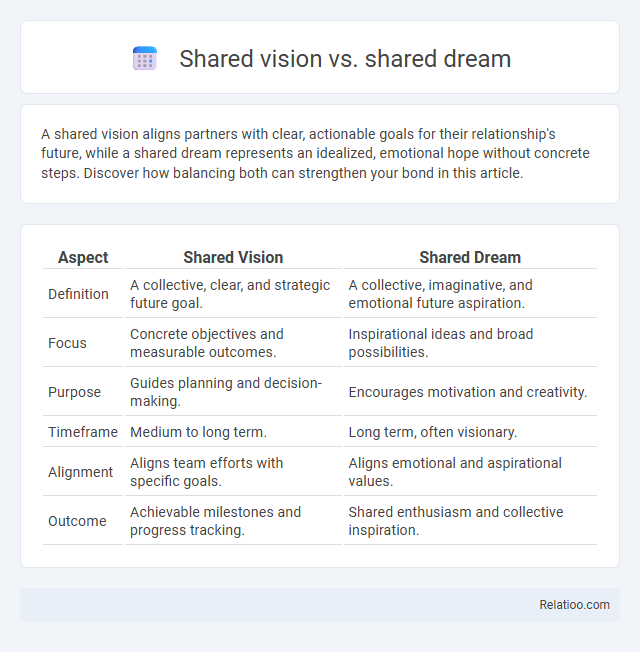 Shared vision vs. shared dream

A shared vision aligns partners with clear, actionable goals for their relationship's future, while a shared dream represents an idealized, emotional hope without concrete steps. Discover how balancing both can strengthen your bond in this article.

| Aspect | Shared Vision | Shared Dream |
|---|---|---|
| Definition | A collective, clear, and strategic future goal. | A collective, imaginative, and emotional future aspiration. |
| Focus | Concrete objectives and measurable outcomes. | Inspirational ideas and broad possibilities. |
| Purpose | Guides planning and decision-making. | Encourages motivation and creativity. |
| Timeframe | Medium to long term. | Long term, often visionary. |
| Alignment | Aligns team efforts with specific goals. | Aligns emotional and aspirational values. |
| Outcome | Achievable milestones and progress tracking. | Shared enthusiasm and collective inspiration. |

Relatioo.com