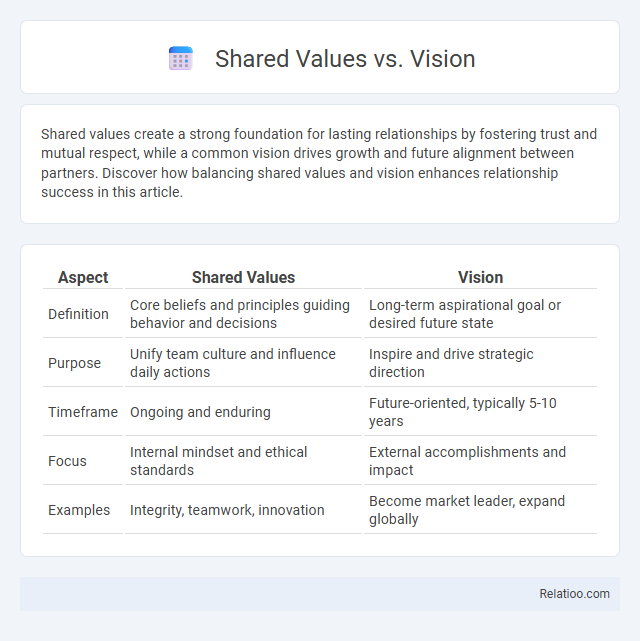 Shared Values vs. Vision

Shared values create a strong foundation for lasting relationships by fostering trust and mutual respect, while a common vision drives growth and future alignment between partners. Discover how balancing shared values and vision enhances relationship success in this article.

| Aspect | Shared Values | Vision |
|---|---|---|
| Definition | Core beliefs and principles guiding behavior and decisions | Long-term aspirational goal or desired future state |
| Purpose | Unify team culture and influence daily actions | Inspire and drive strategic direction |
| Timeframe | Ongoing and enduring | Future-oriented, typically 5-10 years |
| Focus | Internal mindset and ethical standards | External accomplishments and impact |
| Examples | Integrity, teamwork, innovation | Become market leader, expand globally |

Relatioo.com