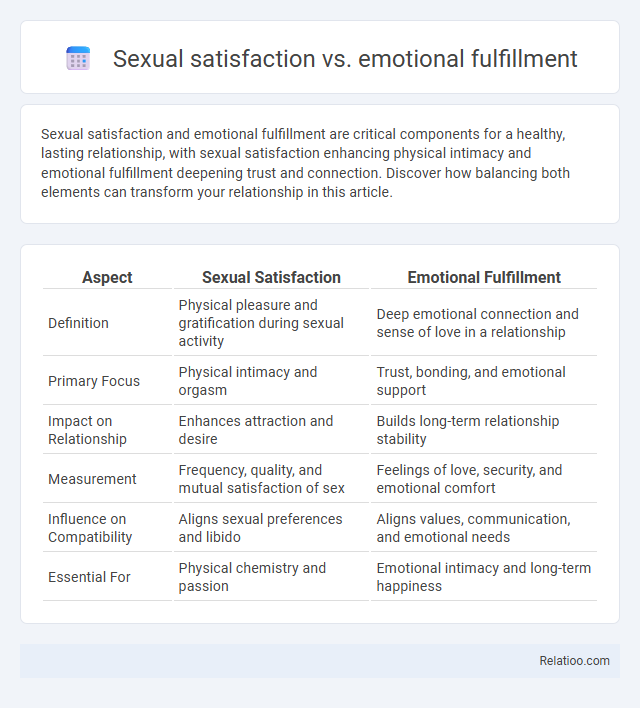 Sexual satisfaction vs. emotional fulfillment

Sexual satisfaction and emotional fulfillment are critical components for a healthy, lasting relationship, with sexual satisfaction enhancing physical intimacy and emotional fulfillment deepening trust and connection. Discover how balancing both elements can transform your relationship in this article.

| Aspect | Sexual Satisfaction | Emotional Fulfillment |
|---|---|---|
| Definition | Physical pleasure and gratification during sexual activity | Deep emotional connection and sense of love in a relationship |
| Primary Focus | Physical intimacy and orgasm | Trust, bonding, and emotional support |
| Impact on Relationship | Enhances attraction and desire | Builds long-term relationship stability |
| Measurement | Frequency, quality, and mutual satisfaction of sex | Feelings of love, security, and emotional comfort |
| Influence on Compatibility | Aligns sexual preferences and libido | Aligns values, communication, and emotional needs |
| Essential For | Physical chemistry and passion | Emotional intimacy and long-term happiness |

Relatioo.com