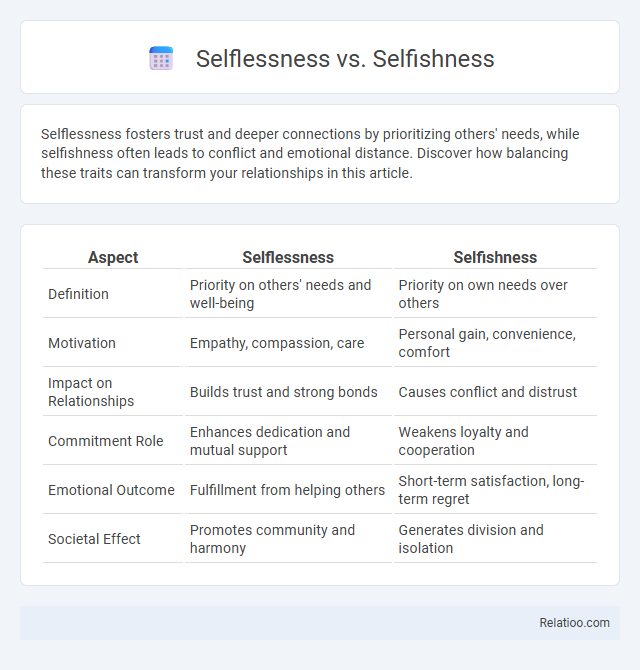 Selflessness vs. Selfishness

Selflessness fosters trust and deeper connections by prioritizing others' needs, while selfishness often leads to conflict and emotional distance. Discover how balancing these traits can transform your relationships in this article.

| Aspect | Selflessness | Selfishness |
|---|---|---|
| Definition | Priority on others' needs and well-being | Priority on own needs over others |
| Motivation | Empathy, compassion, care | Personal gain, convenience, comfort |
| Impact on Relationships | Builds trust and strong bonds | Causes conflict and distrust |
| Commitment Role | Enhances dedication and mutual support | Weakens loyalty and cooperation |
| Emotional Outcome | Fulfillment from helping others | Short-term satisfaction, long-term regret |
| Societal Effect | Promotes community and harmony | Generates division and isolation |

Relatioo.com