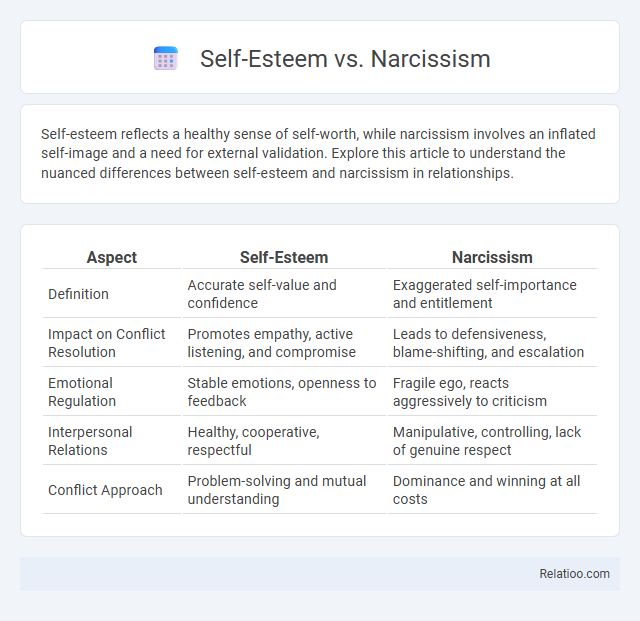 Self-Esteem vs. Narcissism

Self-esteem reflects a healthy sense of self-worth, while narcissism involves an inflated self-image and a need for external validation. Explore this article to understand the nuanced differences between self-esteem and narcissism in relationships.

| Aspect | Self-Esteem | Narcissism |
|---|---|---|
| Definition | Accurate self-value and confidence | Exaggerated self-importance and entitlement |
| Impact on Conflict Resolution | Promotes empathy, active listening, and compromise | Leads to defensiveness, blame-shifting, and escalation |
| Emotional Regulation | Stable emotions, openness to feedback | Fragile ego, reacts aggressively to criticism |
| Interpersonal Relations | Healthy, cooperative, respectful | Manipulative, controlling, lack of genuine respect |
| Conflict Approach | Problem-solving and mutual understanding | Dominance and winning at all costs |

Relatioo.com