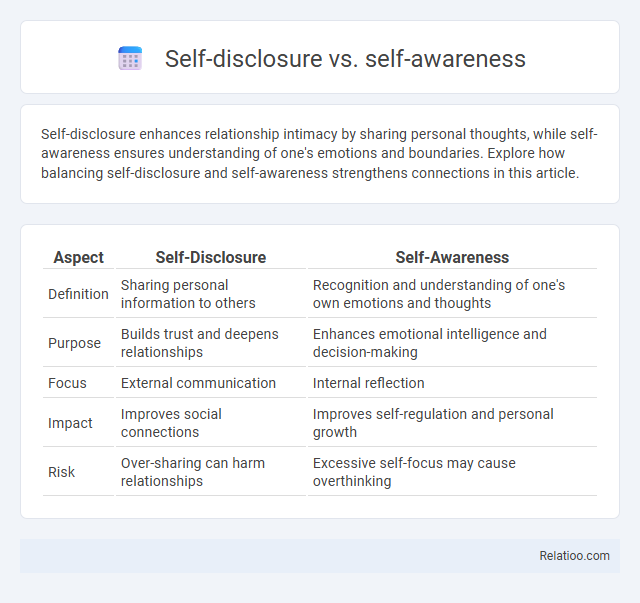 Self-disclosure vs. self-awareness

Self-disclosure enhances relationship intimacy by sharing personal thoughts, while self-awareness ensures understanding of one's emotions and boundaries. Explore how balancing self-disclosure and self-awareness strengthens connections in this article.

| Aspect | Self-Disclosure | Self-Awareness |
|---|---|---|
| Definition | Sharing personal information to others | Recognition and understanding of one's own emotions and thoughts |
| Purpose | Builds trust and deepens relationships | Enhances emotional intelligence and decision-making |
| Focus | External communication | Internal reflection |
| Impact | Improves social connections | Improves self-regulation and personal growth |
| Risk | Over-sharing can harm relationships | Excessive self-focus may cause overthinking |

Relatioo.com