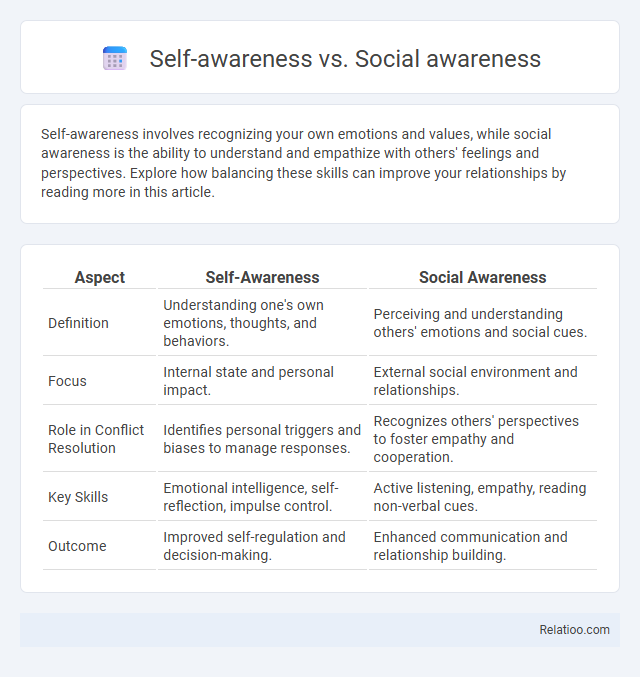 Self-awareness vs. Social awareness

Self-awareness involves recognizing your own emotions and values, while social awareness is the ability to understand and empathize with others' feelings and perspectives. Explore how balancing these skills can improve your relationships by reading more in this article.

| Aspect | Self-Awareness | Social Awareness |
|---|---|---|
| Definition | Understanding one's own emotions, thoughts, and behaviors. | Perceiving and understanding others' emotions and social cues. |
| Focus | Internal state and personal impact. | External social environment and relationships. |
| Role in Conflict Resolution | Identifies personal triggers and biases to manage responses. | Recognizes others' perspectives to foster empathy and cooperation. |
| Key Skills | Emotional intelligence, self-reflection, impulse control. | Active listening, empathy, reading non-verbal cues. |
| Outcome | Improved self-regulation and decision-making. | Enhanced communication and relationship building. |

Relatioo.com