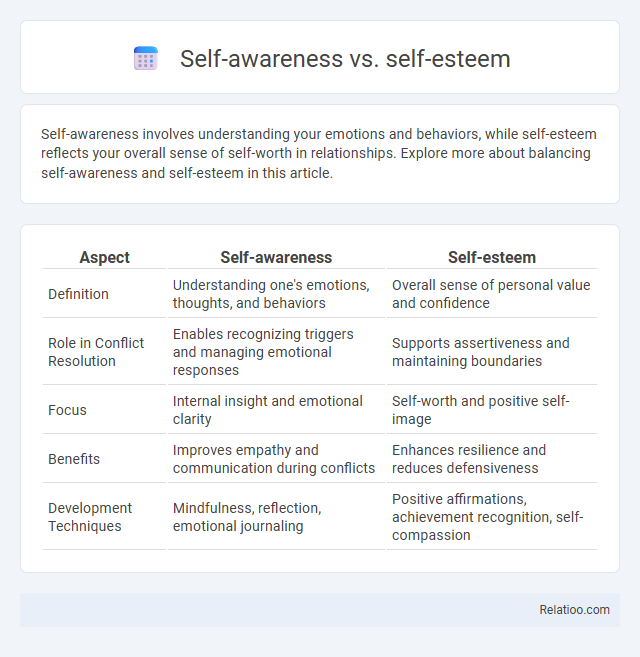 Self-awareness vs. self-esteem

Self-awareness involves understanding your emotions and behaviors, while self-esteem reflects your overall sense of self-worth in relationships. Explore more about balancing self-awareness and self-esteem in this article.

| Aspect | Self-awareness | Self-esteem |
|---|---|---|
| Definition | Understanding one's emotions, thoughts, and behaviors | Overall sense of personal value and confidence |
| Role in Conflict Resolution | Enables recognizing triggers and managing emotional responses | Supports assertiveness and maintaining boundaries |
| Focus | Internal insight and emotional clarity | Self-worth and positive self-image |
| Benefits | Improves empathy and communication during conflicts | Enhances resilience and reduces defensiveness |
| Development Techniques | Mindfulness, reflection, emotional journaling | Positive affirmations, achievement recognition, self-compassion |

Relatioo.com