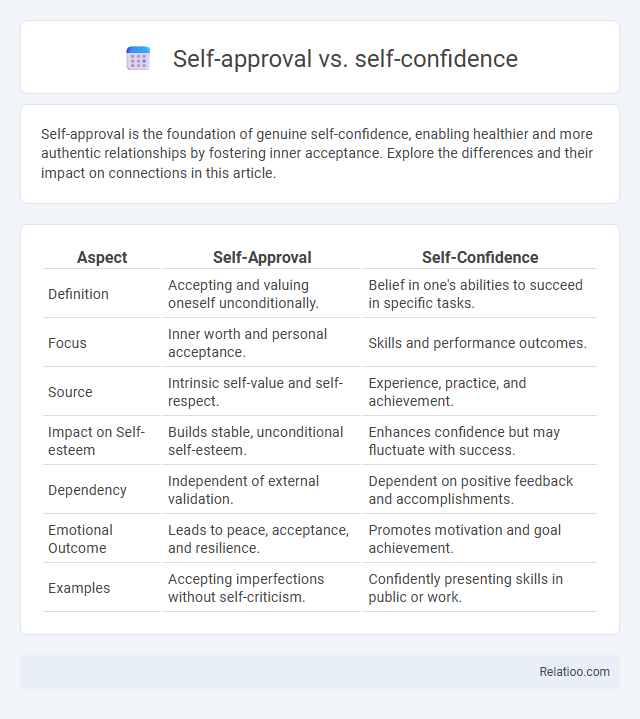 Self-approval vs. self-confidence

Self-approval is the foundation of genuine self-confidence, enabling healthier and more authentic relationships by fostering inner acceptance. Explore the differences and their impact on connections in this article.

| Aspect | Self-Approval | Self-Confidence |
|---|---|---|
| Definition | Accepting and valuing oneself unconditionally. | Belief in one's abilities to succeed in specific tasks. |
| Focus | Inner worth and personal acceptance. | Skills and performance outcomes. |
| Source | Intrinsic self-value and self-respect. | Experience, practice, and achievement. |
| Impact on Self-esteem | Builds stable, unconditional self-esteem. | Enhances confidence but may fluctuate with success. |
| Dependency | Independent of external validation. | Dependent on positive feedback and accomplishments. |
| Emotional Outcome | Leads to peace, acceptance, and resilience. | Promotes motivation and goal achievement. |
| Examples | Accepting imperfections without self-criticism. | Confidently presenting skills in public or work. |

Relatioo.com