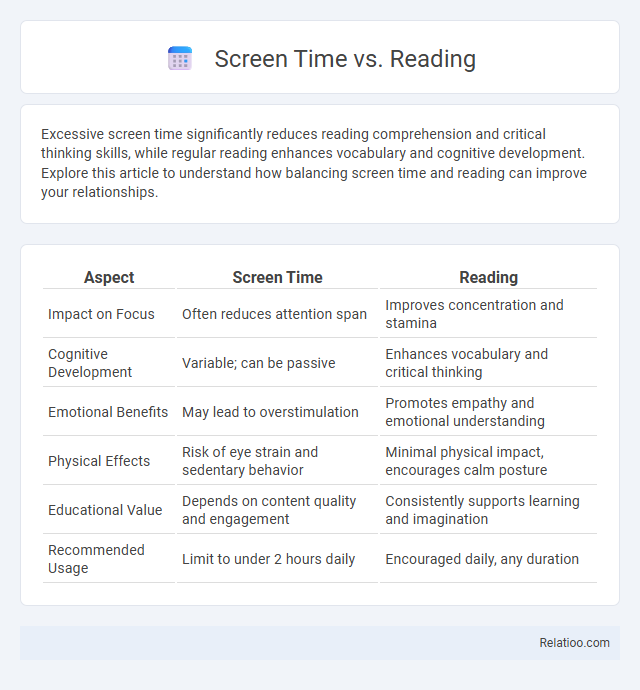 Screen Time vs. Reading

Excessive screen time significantly reduces reading comprehension and critical thinking skills, while regular reading enhances vocabulary and cognitive development. Explore this article to understand how balancing screen time and reading can improve your relationships.

| Aspect | Screen Time | Reading |
|---|---|---|
| Impact on Focus | Often reduces attention span | Improves concentration and stamina |
| Cognitive Development | Variable; can be passive | Enhances vocabulary and critical thinking |
| Emotional Benefits | May lead to overstimulation | Promotes empathy and emotional understanding |
| Physical Effects | Risk of eye strain and sedentary behavior | Minimal physical impact, encourages calm posture |
| Educational Value | Depends on content quality and engagement | Consistently supports learning and imagination |
| Recommended Usage | Limit to under 2 hours daily | Encouraged daily, any duration |

Relatioo.com