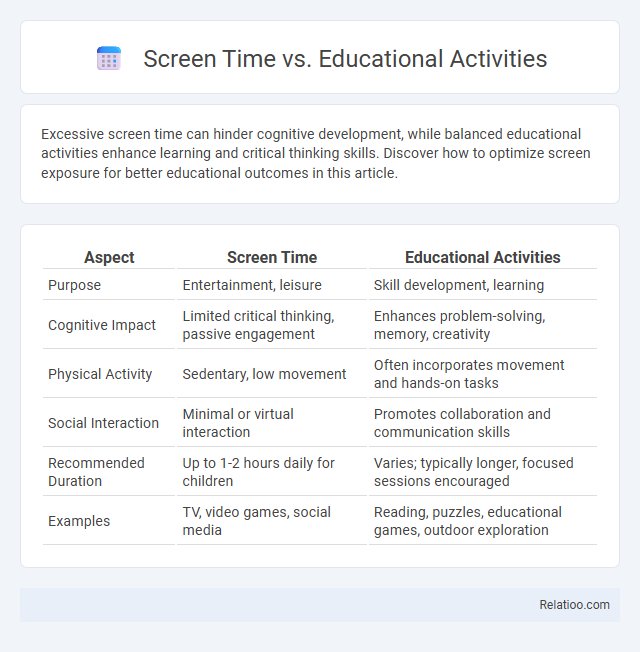 Screen Time vs. Educational Activities

Excessive screen time can hinder cognitive development, while balanced educational activities enhance learning and critical thinking skills. Discover how to optimize screen exposure for better educational outcomes in this article.

| Aspect | Screen Time | Educational Activities |
|---|---|---|
| Purpose | Entertainment, leisure | Skill development, learning |
| Cognitive Impact | Limited critical thinking, passive engagement | Enhances problem-solving, memory, creativity |
| Physical Activity | Sedentary, low movement | Often incorporates movement and hands-on tasks |
| Social Interaction | Minimal or virtual interaction | Promotes collaboration and communication skills |
| Recommended Duration | Up to 1-2 hours daily for children | Varies; typically longer, focused sessions encouraged |
| Examples | TV, video games, social media | Reading, puzzles, educational games, outdoor exploration |

Relatioo.com