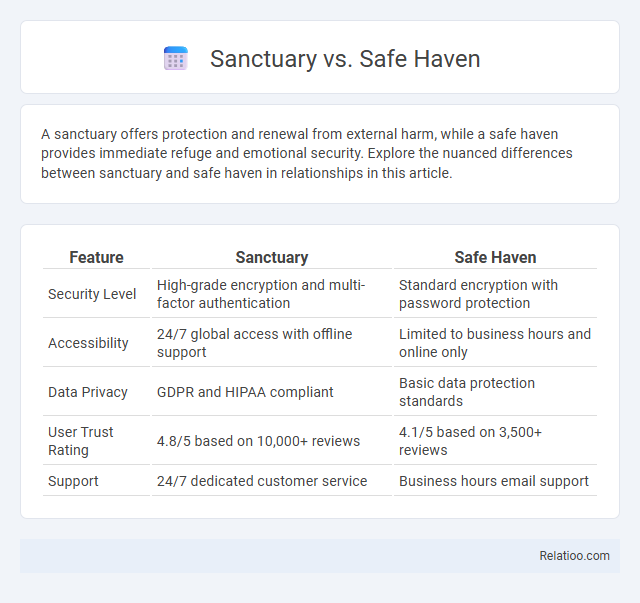 Sanctuary vs. Safe Haven

A sanctuary offers protection and renewal from external harm, while a safe haven provides immediate refuge and emotional security. Explore the nuanced differences between sanctuary and safe haven in relationships in this article.

| Feature | Sanctuary | Safe Haven |
|---|---|---|
| Security Level | High-grade encryption and multi-factor authentication | Standard encryption with password protection |
| Accessibility | 24/7 global access with offline support | Limited to business hours and online only |
| Data Privacy | GDPR and HIPAA compliant | Basic data protection standards |
| User Trust Rating | 4.8/5 based on 10,000+ reviews | 4.1/5 based on 3,500+ reviews |
| Support | 24/7 dedicated customer service | Business hours email support |

Relatioo.com