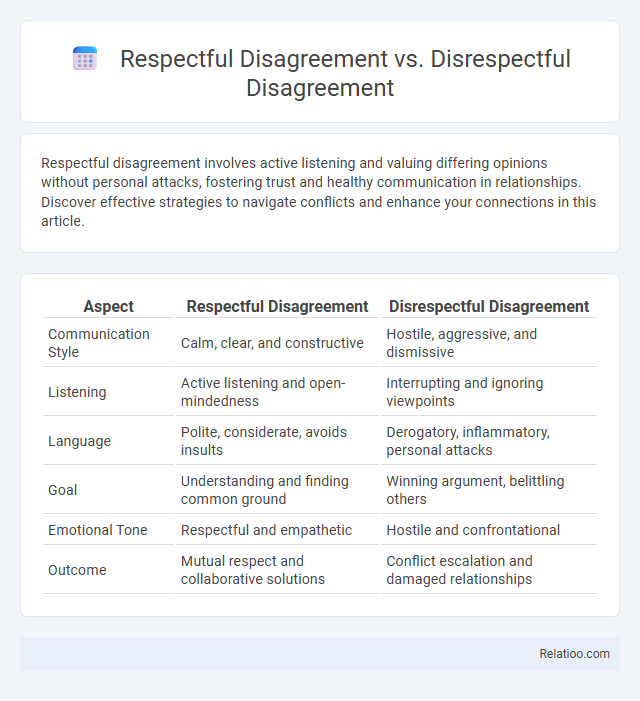 Respectful Disagreement vs. Disrespectful Disagreement

Respectful disagreement involves active listening and valuing differing opinions without personal attacks, fostering trust and healthy communication in relationships. Discover effective strategies to navigate conflicts and enhance your connections in this article.

| Aspect | Respectful Disagreement | Disrespectful Disagreement |
|---|---|---|
| Communication Style | Calm, clear, and constructive | Hostile, aggressive, and dismissive |
| Listening | Active listening and open-mindedness | Interrupting and ignoring viewpoints |
| Language | Polite, considerate, avoids insults | Derogatory, inflammatory, personal attacks |
| Goal | Understanding and finding common ground | Winning argument, belittling others |
| Emotional Tone | Respectful and empathetic | Hostile and confrontational |
| Outcome | Mutual respect and collaborative solutions | Conflict escalation and damaged relationships |

Relatioo.com