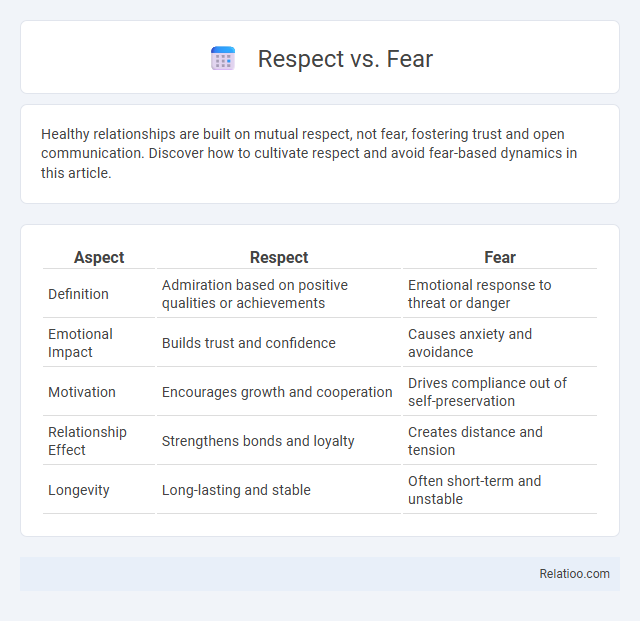 Respect vs. Fear

Healthy relationships are built on mutual respect, not fear, fostering trust and open communication. Discover how to cultivate respect and avoid fear-based dynamics in this article.

| Aspect | Respect | Fear |
|---|---|---|
| Definition | Admiration based on positive qualities or achievements | Emotional response to threat or danger |
| Emotional Impact | Builds trust and confidence | Causes anxiety and avoidance |
| Motivation | Encourages growth and cooperation | Drives compliance out of self-preservation |
| Relationship Effect | Strengthens bonds and loyalty | Creates distance and tension |
| Longevity | Long-lasting and stable | Often short-term and unstable |

Relatioo.com