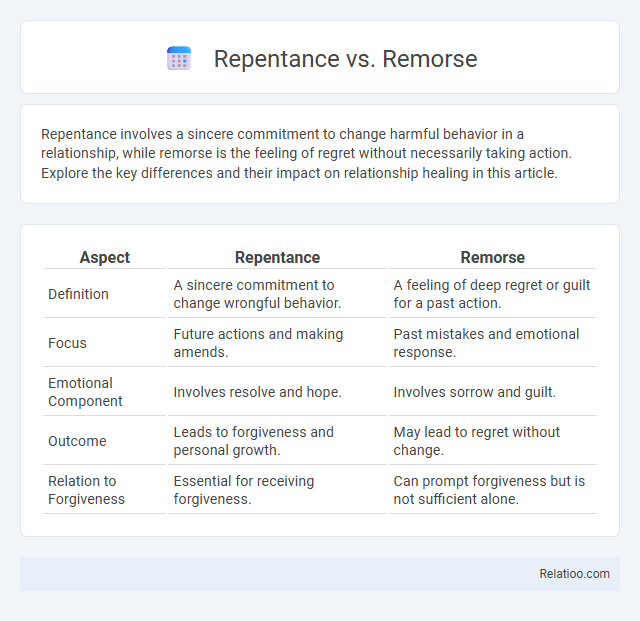 Repentance vs. Remorse

Repentance involves a sincere commitment to change harmful behavior in a relationship, while remorse is the feeling of regret without necessarily taking action. Explore the key differences and their impact on relationship healing in this article.

| Aspect | Repentance | Remorse |
|---|---|---|
| Definition | A sincere commitment to change wrongful behavior. | A feeling of deep regret or guilt for a past action. |
| Focus | Future actions and making amends. | Past mistakes and emotional response. |
| Emotional Component | Involves resolve and hope. | Involves sorrow and guilt. |
| Outcome | Leads to forgiveness and personal growth. | May lead to regret without change. |
| Relation to Forgiveness | Essential for receiving forgiveness. | Can prompt forgiveness but is not sufficient alone. |

Relatioo.com