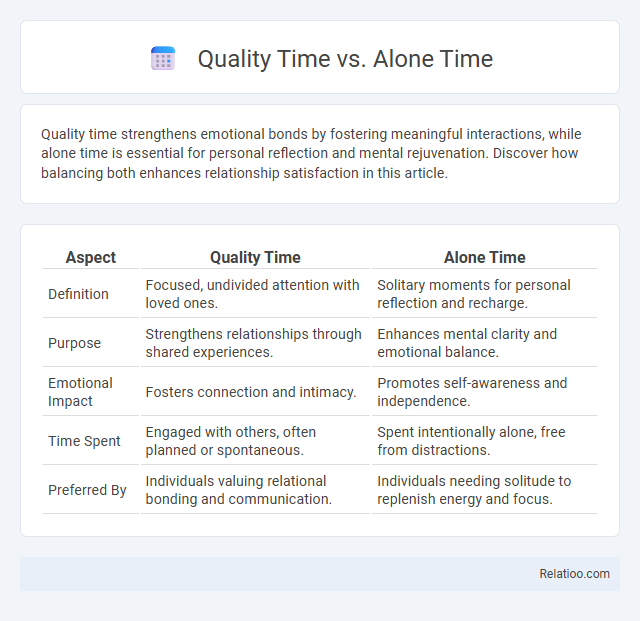 Quality Time vs. Alone Time

Quality time strengthens emotional bonds by fostering meaningful interactions, while alone time is essential for personal reflection and mental rejuvenation. Discover how balancing both enhances relationship satisfaction in this article.

| Aspect | Quality Time | Alone Time |
|---|---|---|
| Definition | Focused, undivided attention with loved ones. | Solitary moments for personal reflection and recharge. |
| Purpose | Strengthens relationships through shared experiences. | Enhances mental clarity and emotional balance. |
| Emotional Impact | Fosters connection and intimacy. | Promotes self-awareness and independence. |
| Time Spent | Engaged with others, often planned or spontaneous. | Spent intentionally alone, free from distractions. |
| Preferred By | Individuals valuing relational bonding and communication. | Individuals needing solitude to replenish energy and focus. |

Relatioo.com