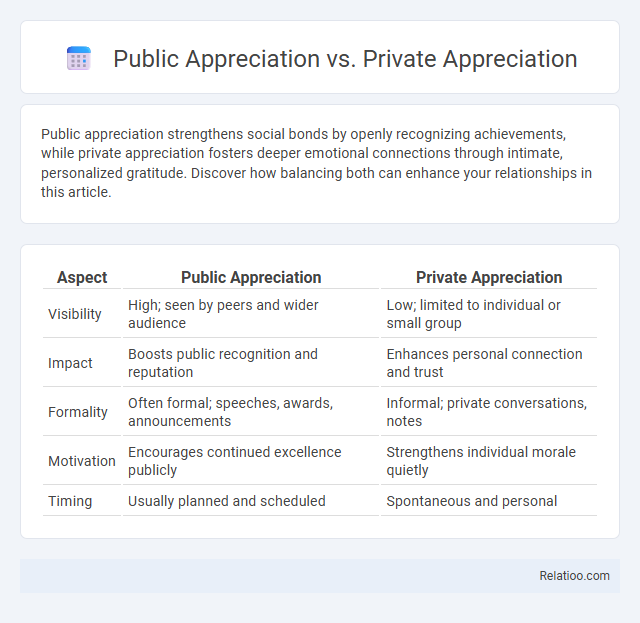 Public Appreciation vs. Private Appreciation

Public appreciation strengthens social bonds by openly recognizing achievements, while private appreciation fosters deeper emotional connections through intimate, personalized gratitude. Discover how balancing both can enhance your relationships in this article.

| Aspect | Public Appreciation | Private Appreciation |
|---|---|---|
| Visibility | High; seen by peers and wider audience | Low; limited to individual or small group |
| Impact | Boosts public recognition and reputation | Enhances personal connection and trust |
| Formality | Often formal; speeches, awards, announcements | Informal; private conversations, notes |
| Motivation | Encourages continued excellence publicly | Strengthens individual morale quietly |
| Timing | Usually planned and scheduled | Spontaneous and personal |

Relatioo.com