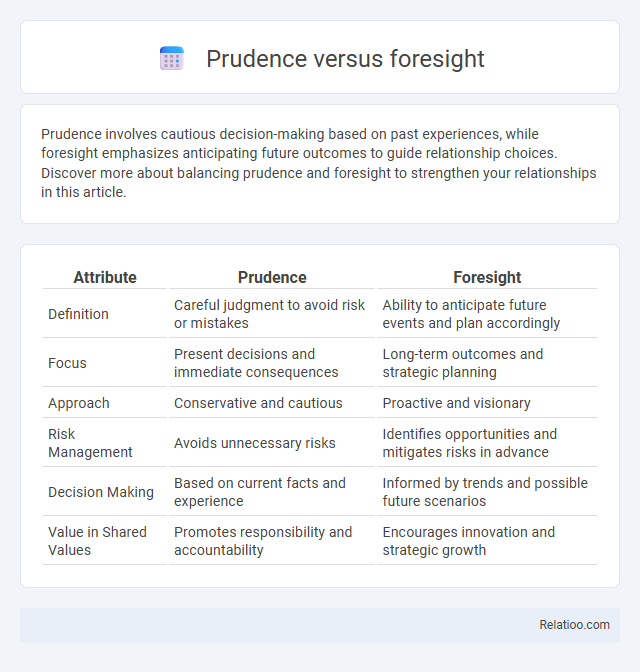 Prudence versus foresight

Prudence involves cautious decision-making based on past experiences, while foresight emphasizes anticipating future outcomes to guide relationship choices. Discover more about balancing prudence and foresight to strengthen your relationships in this article.

| Attribute | Prudence | Foresight |
|---|---|---|
| Definition | Careful judgment to avoid risk or mistakes | Ability to anticipate future events and plan accordingly |
| Focus | Present decisions and immediate consequences | Long-term outcomes and strategic planning |
| Approach | Conservative and cautious | Proactive and visionary |
| Risk Management | Avoids unnecessary risks | Identifies opportunities and mitigates risks in advance |
| Decision Making | Based on current facts and experience | Informed by trends and possible future scenarios |
| Value in Shared Values | Promotes responsibility and accountability | Encourages innovation and strategic growth |

Relatioo.com