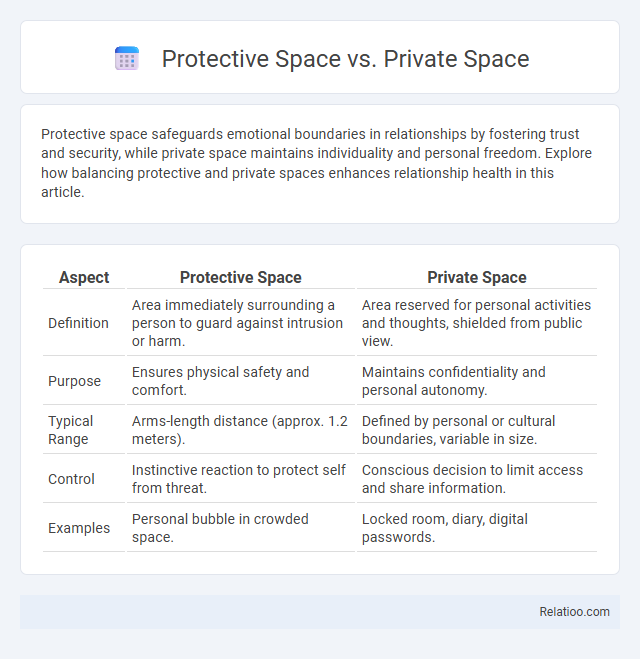 Protective Space vs. Private Space

Protective space safeguards emotional boundaries in relationships by fostering trust and security, while private space maintains individuality and personal freedom. Explore how balancing protective and private spaces enhances relationship health in this article.

| Aspect | Protective Space | Private Space |
|---|---|---|
| Definition | Area immediately surrounding a person to guard against intrusion or harm. | Area reserved for personal activities and thoughts, shielded from public view. |
| Purpose | Ensures physical safety and comfort. | Maintains confidentiality and personal autonomy. |
| Typical Range | Arms-length distance (approx. 1.2 meters). | Defined by personal or cultural boundaries, variable in size. |
| Control | Instinctive reaction to protect self from threat. | Conscious decision to limit access and share information. |
| Examples | Personal bubble in crowded space. | Locked room, diary, digital passwords. |

Relatioo.com